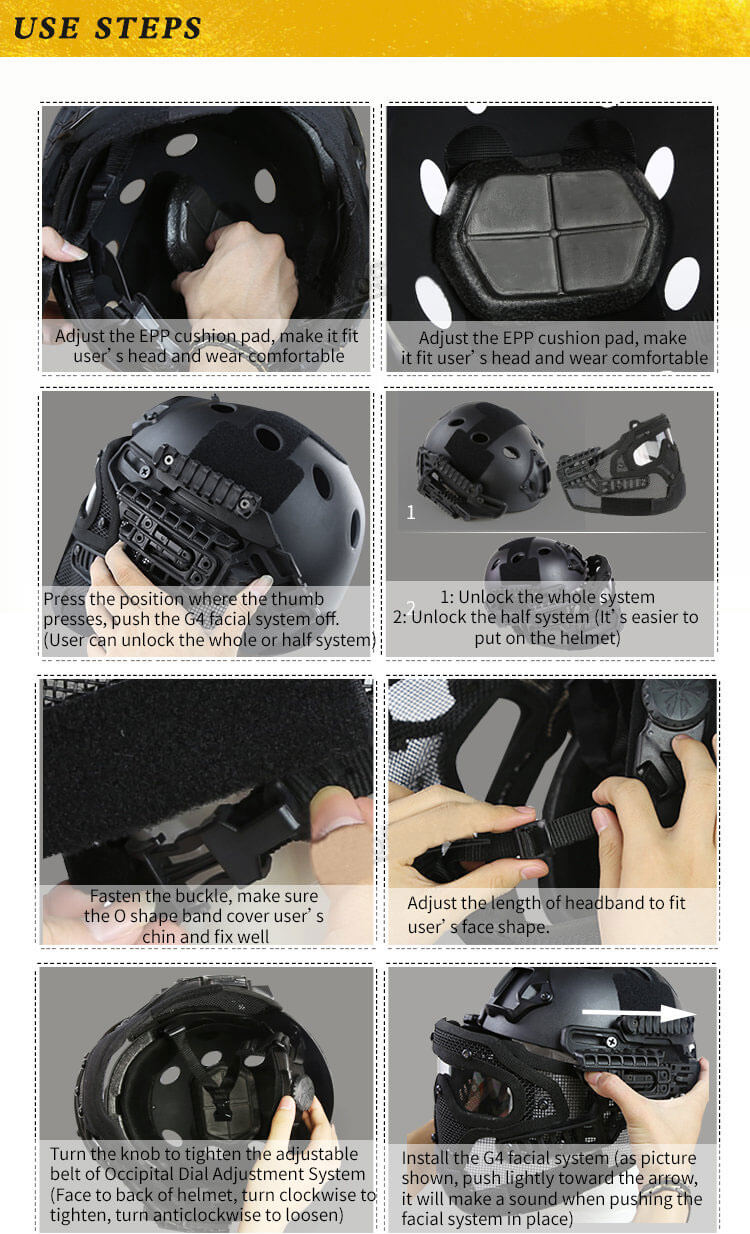 USE STEPS

Adjust the EPP cushion pad, make it fit user' s head and wear comfortable

Adjust the EPP cushion pad, make it fit user' s head and wear comfortable

Press the position where the thumb presses, push the G4 facial system off. (User can unlock the whole or half system)

1

2

1: Unlock the whole system
2: Unlock the half system (It' s easier to put on the helmet)

Fasten the buckle, make sure the O shape band cover user' s chin and fix well

Adjust the length of headband to fit user' s face shape.

Turn the knob to tighten the adjustable belt of Occipital Dial Adjustment System (Face to back of helmet, turn clockwise to tighten, turn anticlockwise to loosen)

Install the G4 facial system (as picture shown, push lightly toward the arrow, it will make a sound when pushing the facial system in place)