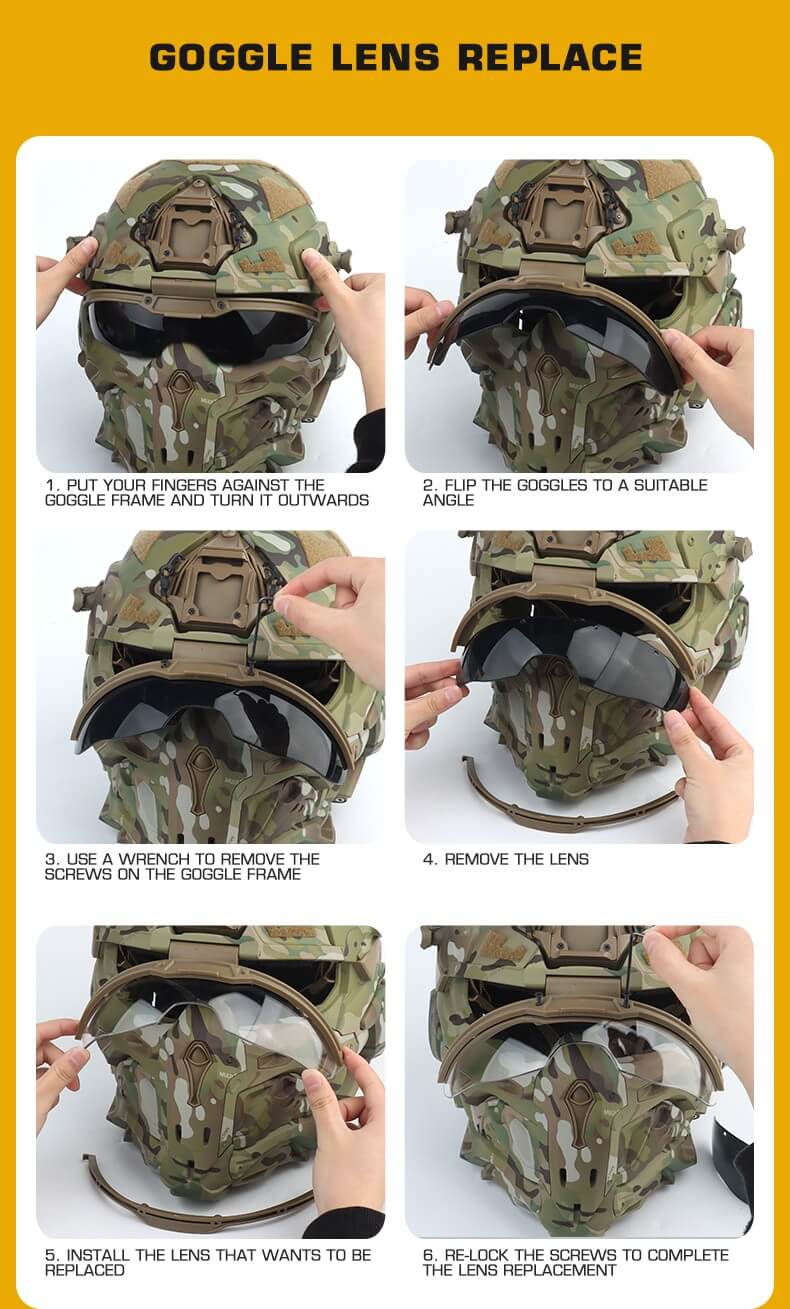 GOGGLE LENS REPLACE

1. PUT YOUR FINGERS AGAINST THE GOGGLE FRAME AND TURN IT OUTWARDS

2. FLIP THE GOGGLES TO A SUITABLE ANGLE

3. USE A WRENCH TO REMOVE THE SCREWS ON THE GOGGLE FRAME

4. REMOVE THE LENS

5. INSTALL THE LENS THAT WANTS TO BE REPLACED

6. RE-LOCK THE SCREWS TO COMPLETE THE LENS REPLACEMENT