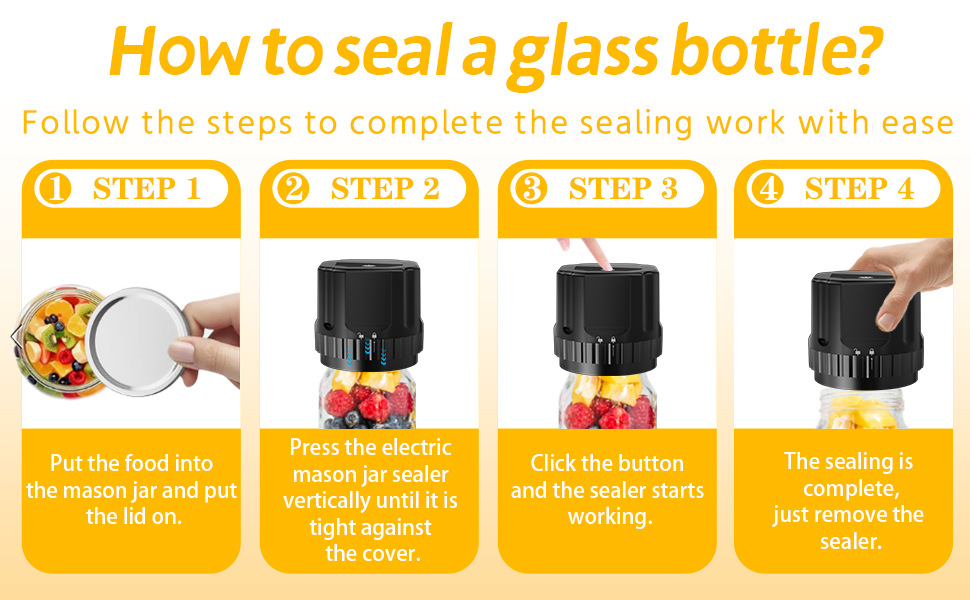 How to seal a glass bottle?

Follow the steps to complete the sealing work with ease

① STEP 1

Put the food into the mason jar and put the lid on.

② STEP 2

Press the electric mason jar sealer vertically until it is tight against the cover.

③ STEP 3

Click the button and the sealer starts working.

④ STEP 4

The sealing is complete, just remove the sealer.